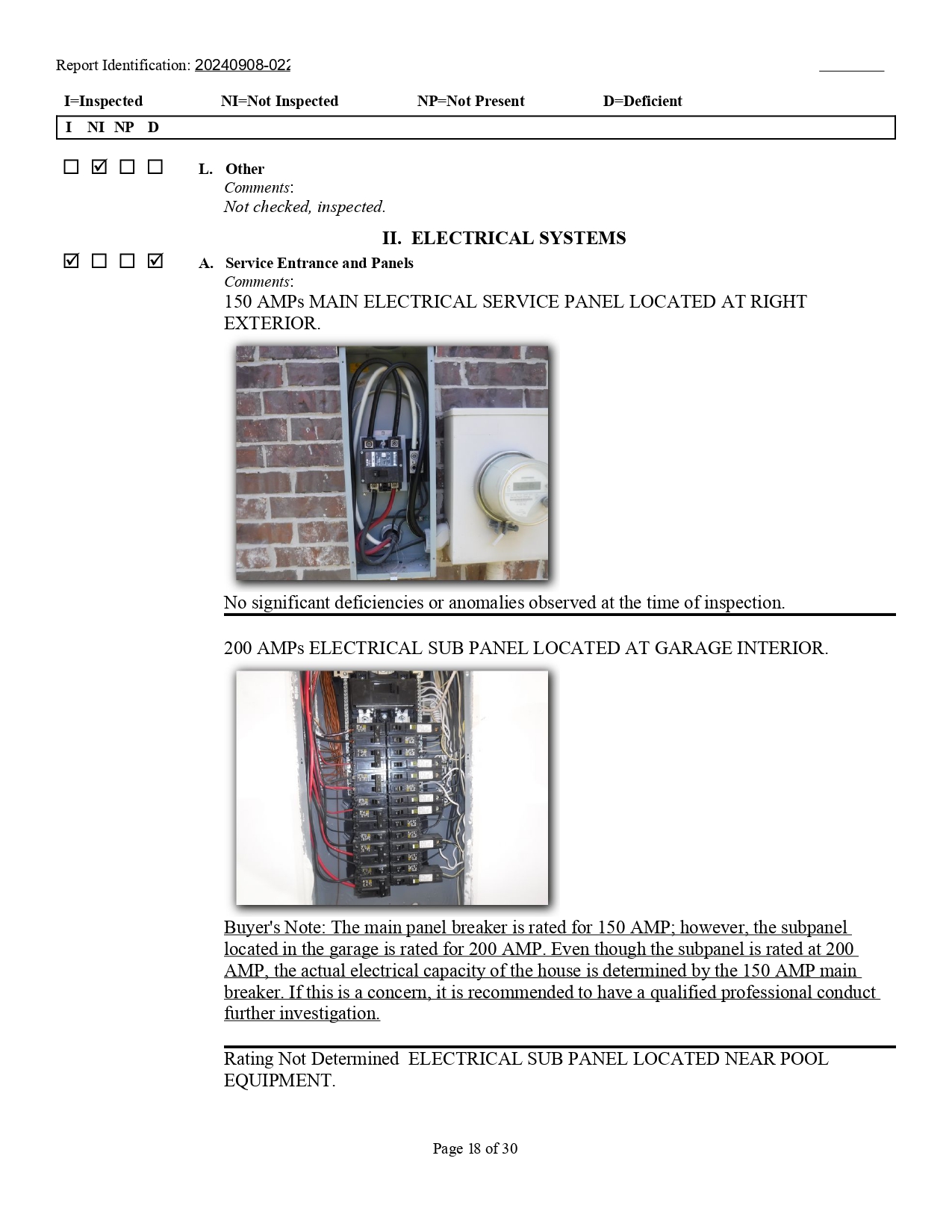 Report Identification: 20240908-022

I=Inspected NI=Not Inspected NP=Not Present D=Deficient

I NI NP D

☐ ☑ ☐ ☐ L. Other
Comments:
Not checked, inspected.

II. ELECTRICAL SYSTEMS

☑ ☐ ☐ ☑ A. Service Entrance and Panels
Comments:
150 AMPs MAIN ELECTRICAL SERVICE PANEL LOCATED AT RIGHT EXTERIOR.

No significant deficiencies or anomalies observed at the time of inspection.

200 AMPs ELECTRICAL SUB PANEL LOCATED AT GARAGE INTERIOR.

Buyer's Note: The main panel breaker is rated for 150 AMP; however, the subpanel located in the garage is rated for 200 AMP. Even though the subpanel is rated at 200 AMP, the actual electrical capacity of the house is determined by the 150 AMP main breaker. If this is a concern, it is recommended to have a qualified professional conduct further investigation.

Rating Not Determined ELECTRICAL SUB PANEL LOCATED NEAR POOL EQUIPMENT.

Page 18 of 30